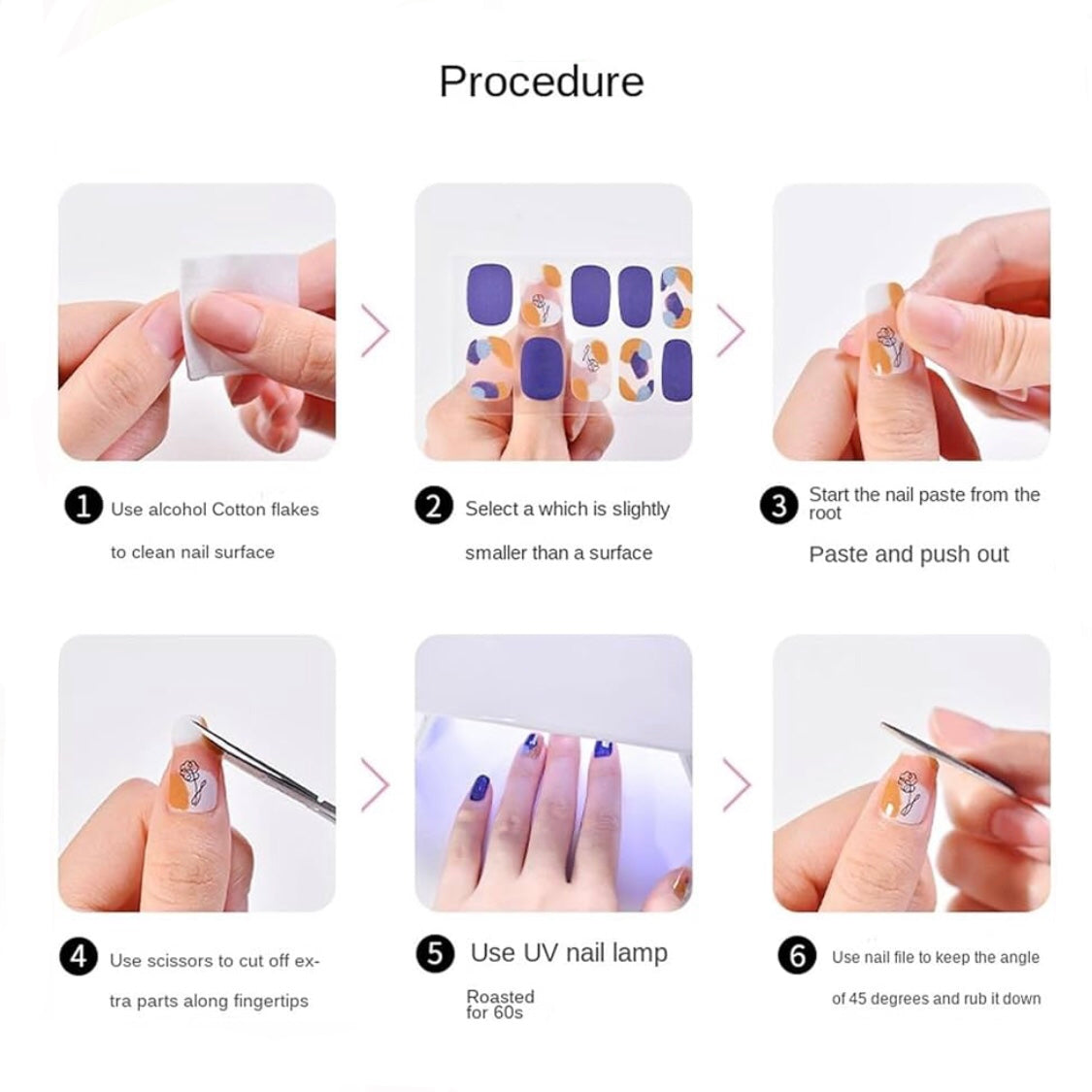 Procedure

1 Use alcohol Cotton flakes to clean nail surface

2 Select a which is slightly smaller than a surface

3 Start the nail paste from the root

Paste and push out

4 Use scissors to cut off extra parts along fingertips

5 Use UV nail lamp

Roasted for 60s

6 Use nail file to keep the angle of 45 degrees and rub it down