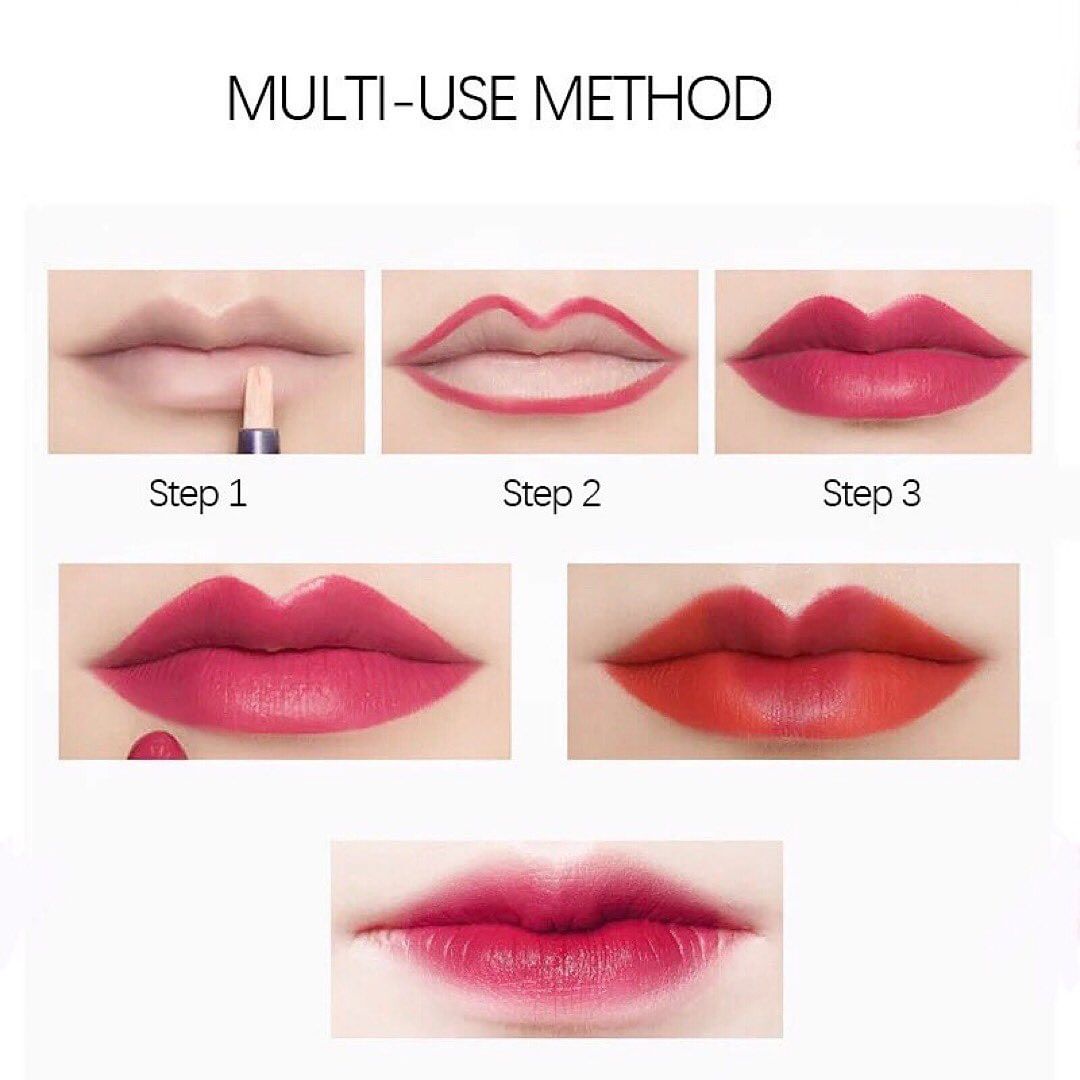 MULTI-USE METHOD

Step 1

Step 2

Step 3