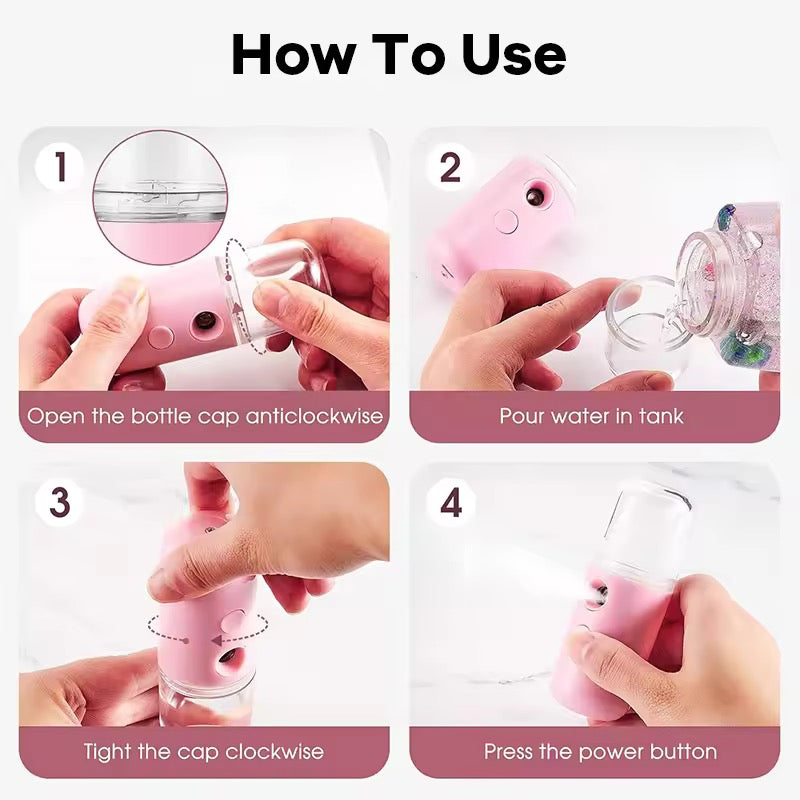 How To Use

1

Open the bottle cap anticlockwise

2

Pour water in tank

3

Tight the cap clockwise

4

Press the power button