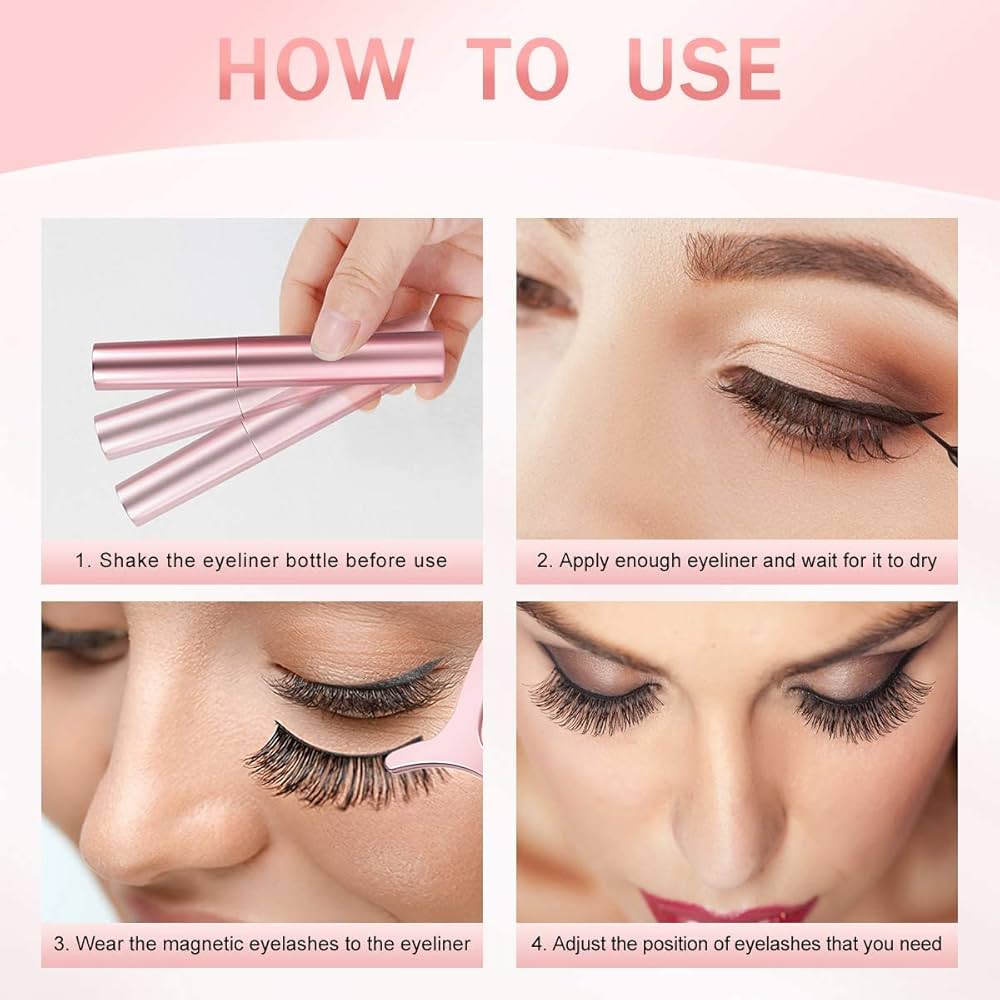 HOW TO USE

1. Shake the eyeliner bottle before use

2. Apply enough eyeliner and wait for it to dry

3. Wear the magnetic eyelashes to the eyeliner

4. Adjust the position of eyelashes that you need