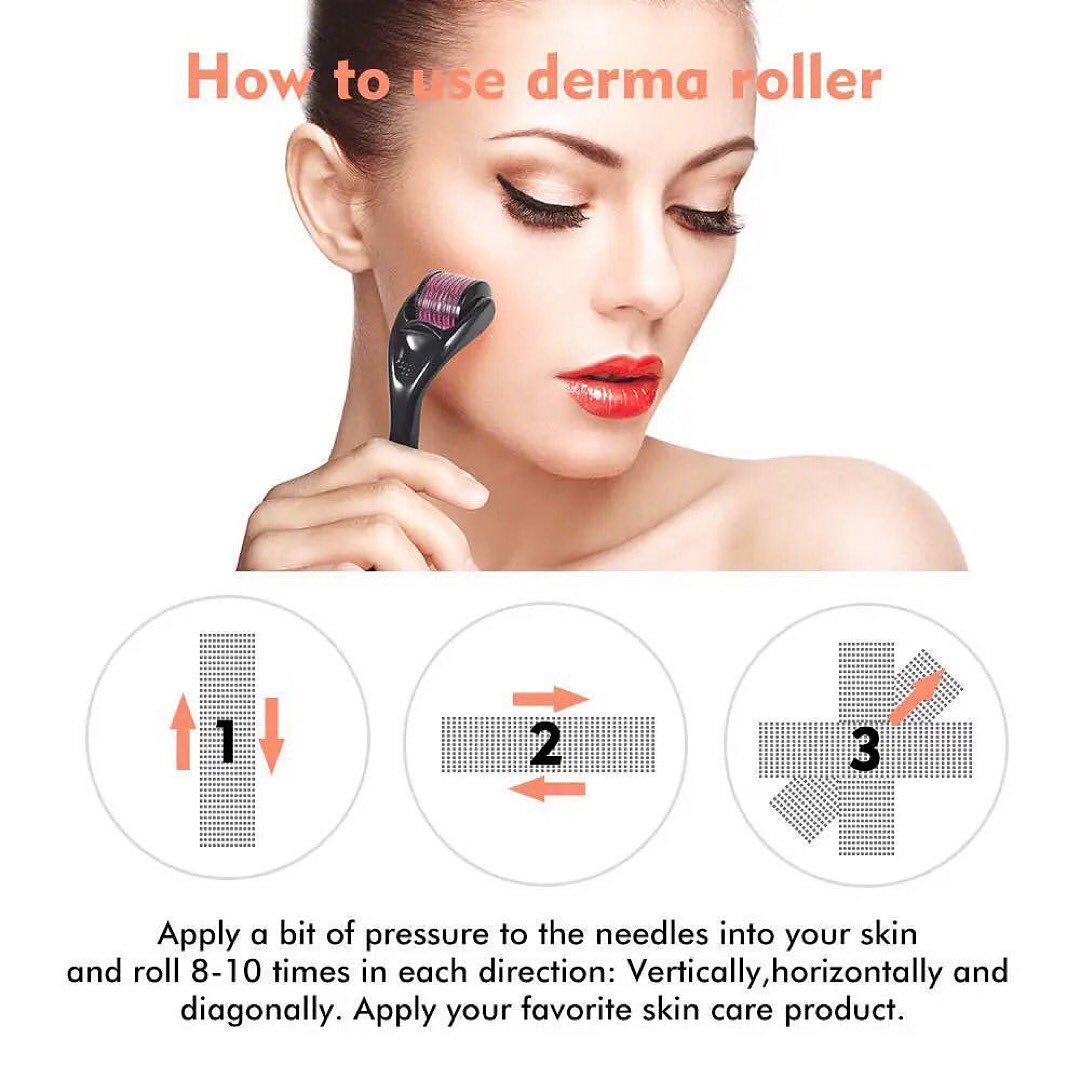 How to use derma roller

1

2

3

Apply a bit of pressure to the needles into your skin and roll 8-10 times in each direction: Vertically,horizontally and diagonally. Apply your favorite skin care product.