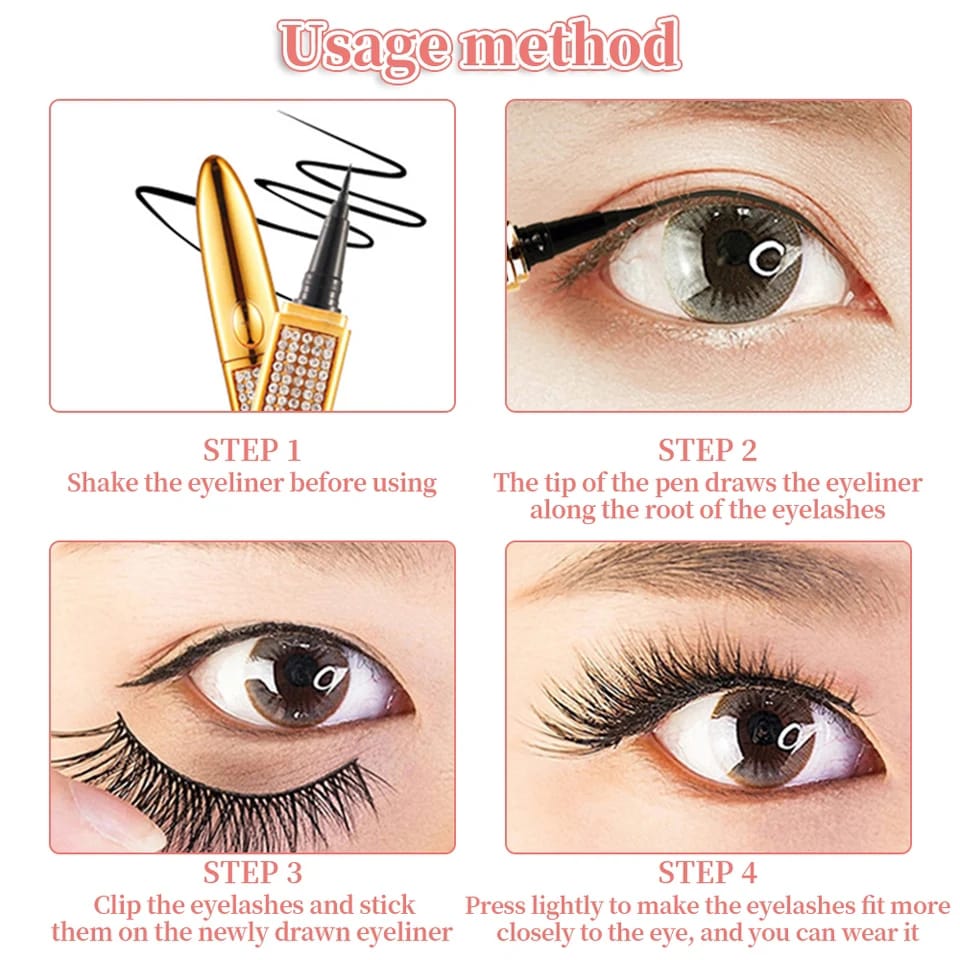 Usage method

STEP 1
Shake the eyeliner before using

STEP 2
The tip of the pen draws the eyeliner along the root of the eyelashes

STEP 3
Clip the eyelashes and stick them on the newly drawn eyeliner

STEP 4
Press lightly to make the eyelashes fit more closely to the eye, and you can wear it