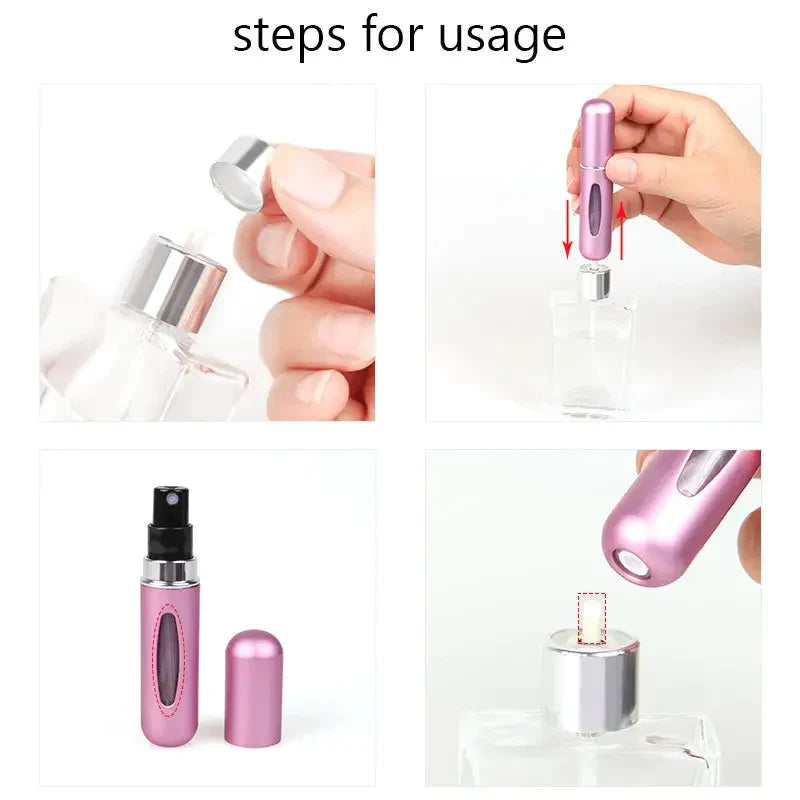 steps for usage