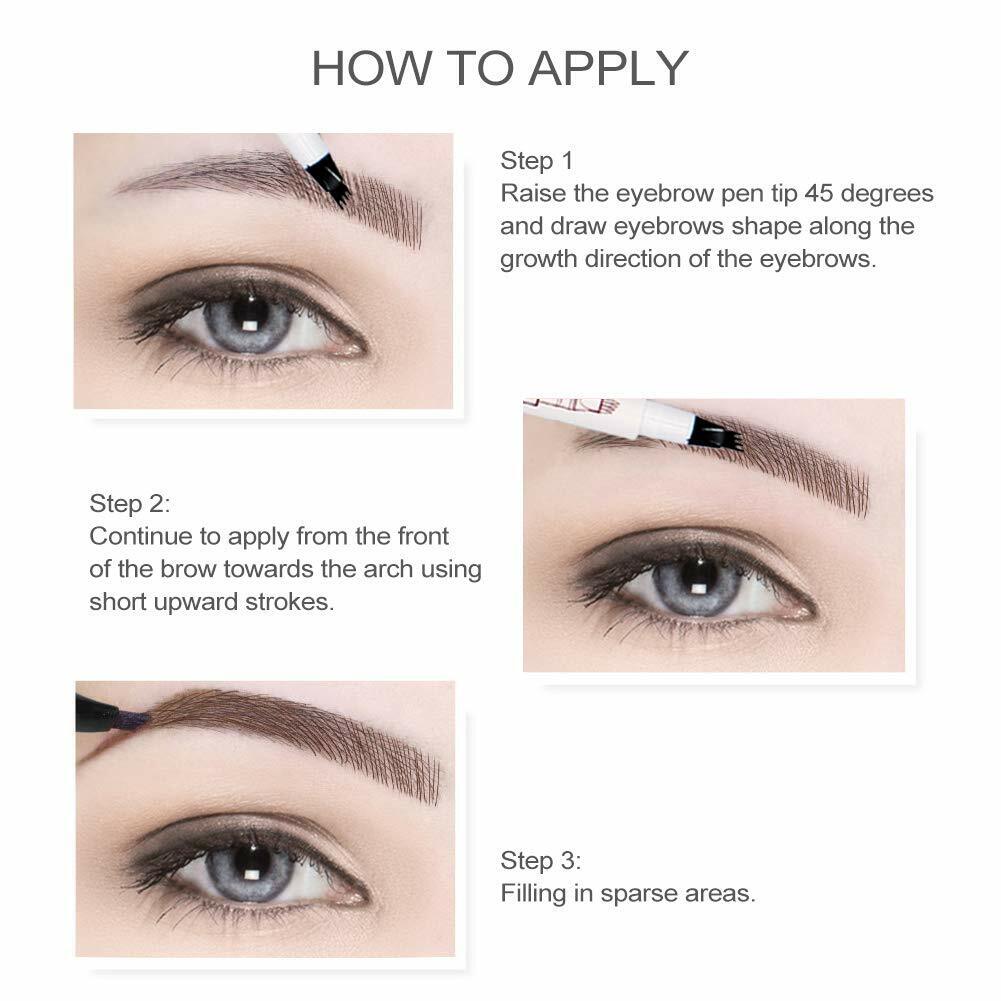 HOW TO APPLY

Step 1
Raise the eyebrow pen tip 45 degrees and draw eyebrows shape along the growth direction of the eyebrows.

Step 2:
Continue to apply from the front of the brow towards the arch using short upward strokes.

Step 3:
Filling in sparse areas.